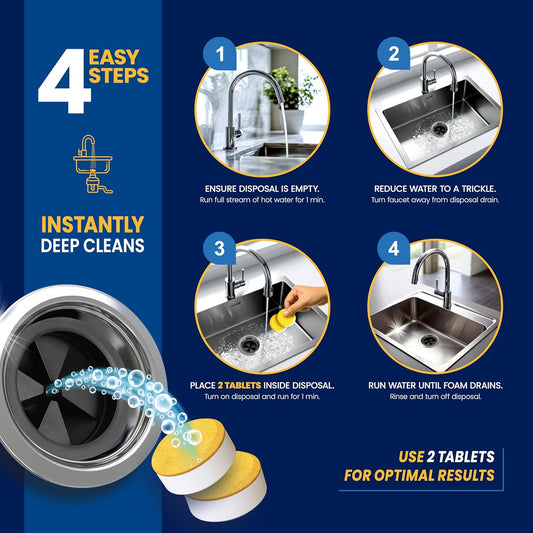 4 EASY STEPS

INSTANTLY DEEP CLEANS

1

ENSURE DISPOSAL IS EMPTY.
Run full stream of hot water for 1 min.

2

REDUCE WATER TO A TRICKLE.
Turn faucet away from disposal drain.

3

PLACE 2 TABLETS INSIDE DISPOSAL.
Turn on disposal and run for 1 min.

4

RUN WATER UNTIL FOAM DRAINS.
Rinse and turn off disposal.

USE 2 TABLETS FOR OPTIMAL RESULTS